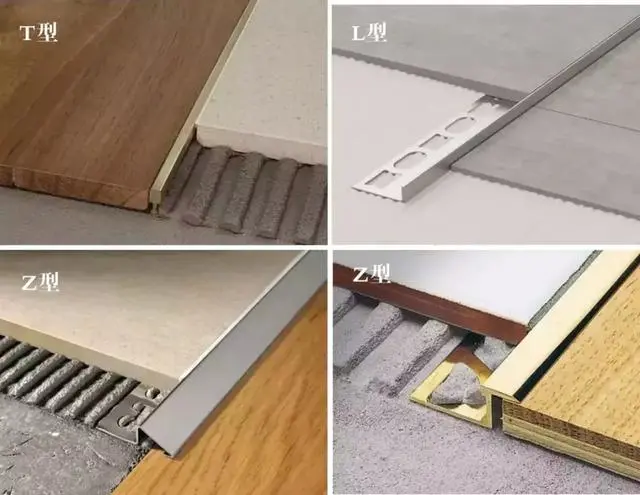 T型

L型

Z型

Z型